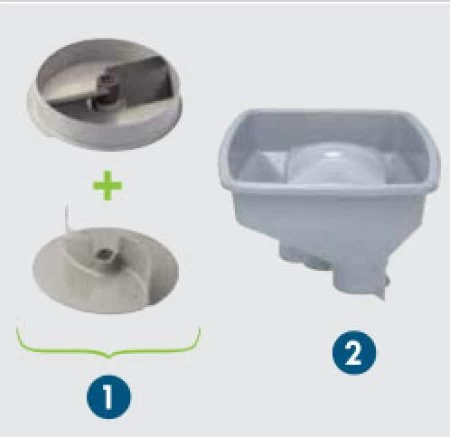 +

1

2